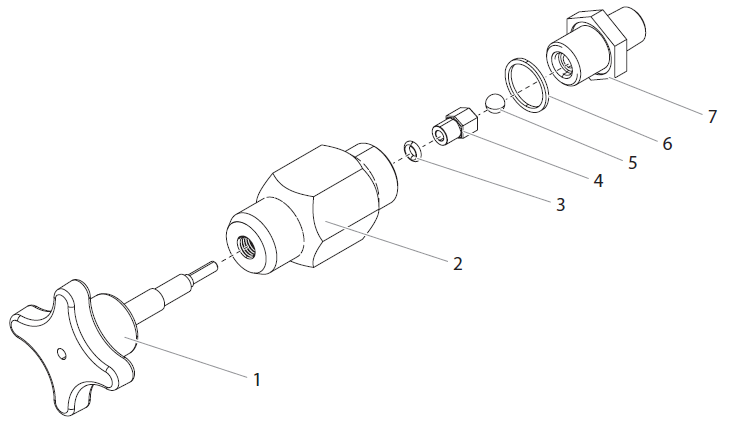 7
6
5
4
3
2
1